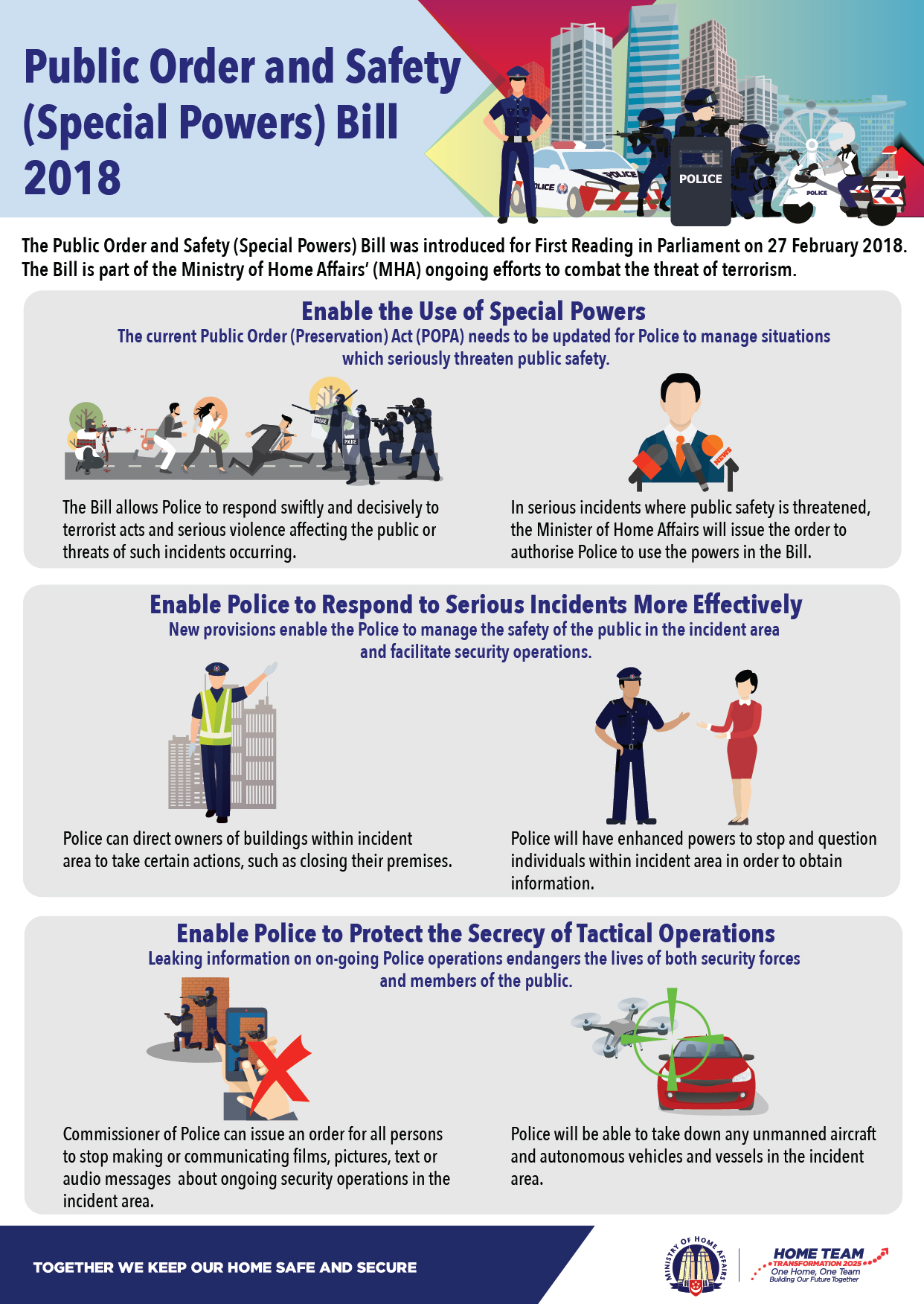 Public Order and Safety (Special Powers) Bill 2018

POLICE

POLICE

POLICE

POLICE

The Public Order and Safety (Special Powers) Bill was introduced for First Reading in Parliament on 27 February 2018. The Bill is part of the Ministry of Home Affairs' (MHA) ongoing efforts to combat the threat of terrorism.

Enable the Use of Special Powers

The current Public Order (Preservation) Act (POPA) needs to be updated for Police to manage situations which seriously threaten public safety.

POLICE

POLICE

NEWS

The Bill allows Police to respond swiftly and decisively to terrorist acts and serious violence affecting the public or threats of such incidents occurring.

In serious incidents where public safety is threatened, the Minister of Home Affairs will issue the order to authorise Police to use the powers in the Bill.

Enable Police to Respond to Serious Incidents More Effectively

New provisions enable the Police to manage the safety of the public in the incident area and facilitate security operations.

Police can direct owners of buildings within incident area to take certain actions, such as closing their premises.

Police will have enhanced powers to stop and question individuals within incident area in order to obtain information.

Enable Police to Protect the Secrecy of Tactical Operations

Leaking information on on-going Police operations endangers the lives of both security forces and members of the public.

Commissioner of Police can issue an order for all persons to stop making or communicating films, pictures, text or audio messages about ongoing security operations in the incident area.

Police will be able to take down any unmanned aircraft and autonomous vehicles and vessels in the incident area.

TOGETHER WE KEEP OUR HOME SAFE AND SECURE

MINISTRY OF HOME AFFAIRS

HOME TEAM TRANSFORMATION 2025 One Home, One Team Building Our Future Together